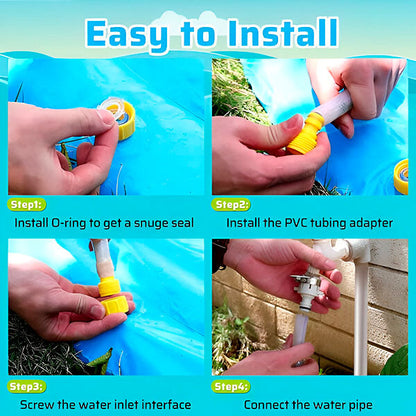 Easy to Install

Step1:
Install O-ring to get a snuge seal

Step2:
Install the PVC tubing adapter

Step3:
Screw the water inlet interface

Step4:
Connect the water pipe