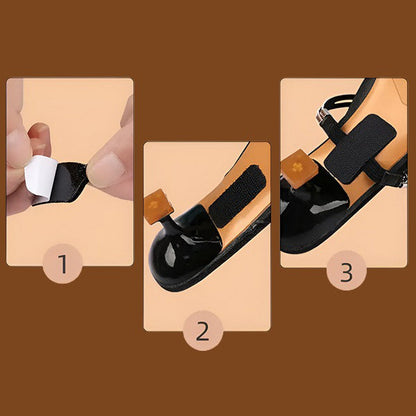 1

2

3