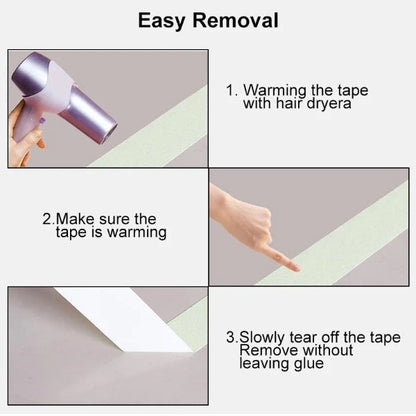 Easy Removal

1. Warming the tape with hair dryera

2.Make sure the tape is warming

3.Slowly tear off the tape Remove without leaving glue