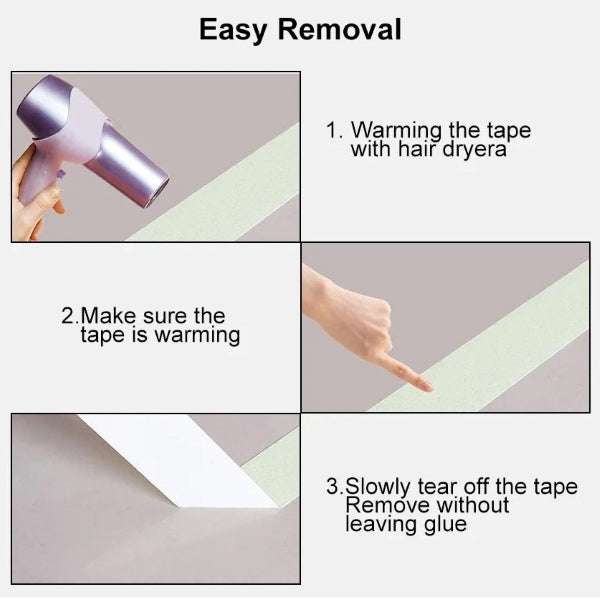 Easy Removal

1. Warming the tape with hair dryera

2.Make sure the tape is warming

3.Slowly tear off the tape Remove without leaving glue