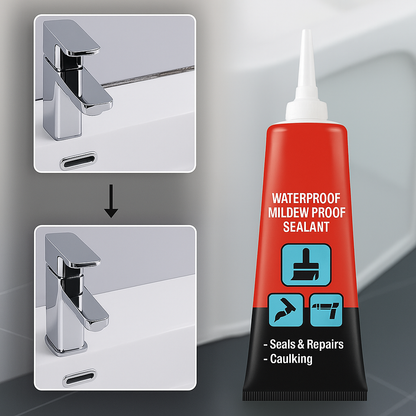 WATERPROOF
MILDEW PROOF
SEALANT

- Seals & Repairs
- Caulking