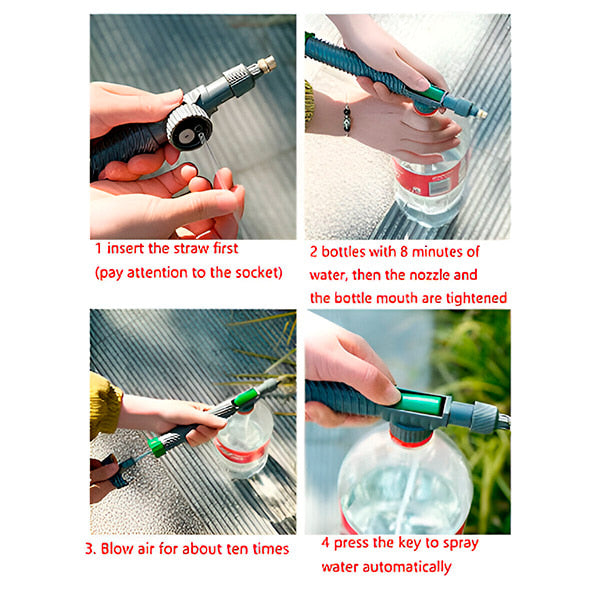 1 insert the straw first
(pay attention to the socket)

2 bottles with 8 minutes of water, then the nozzle and the bottle mouth are tightened

3. Blow air for about ten times

4 press the key to spray water automatically