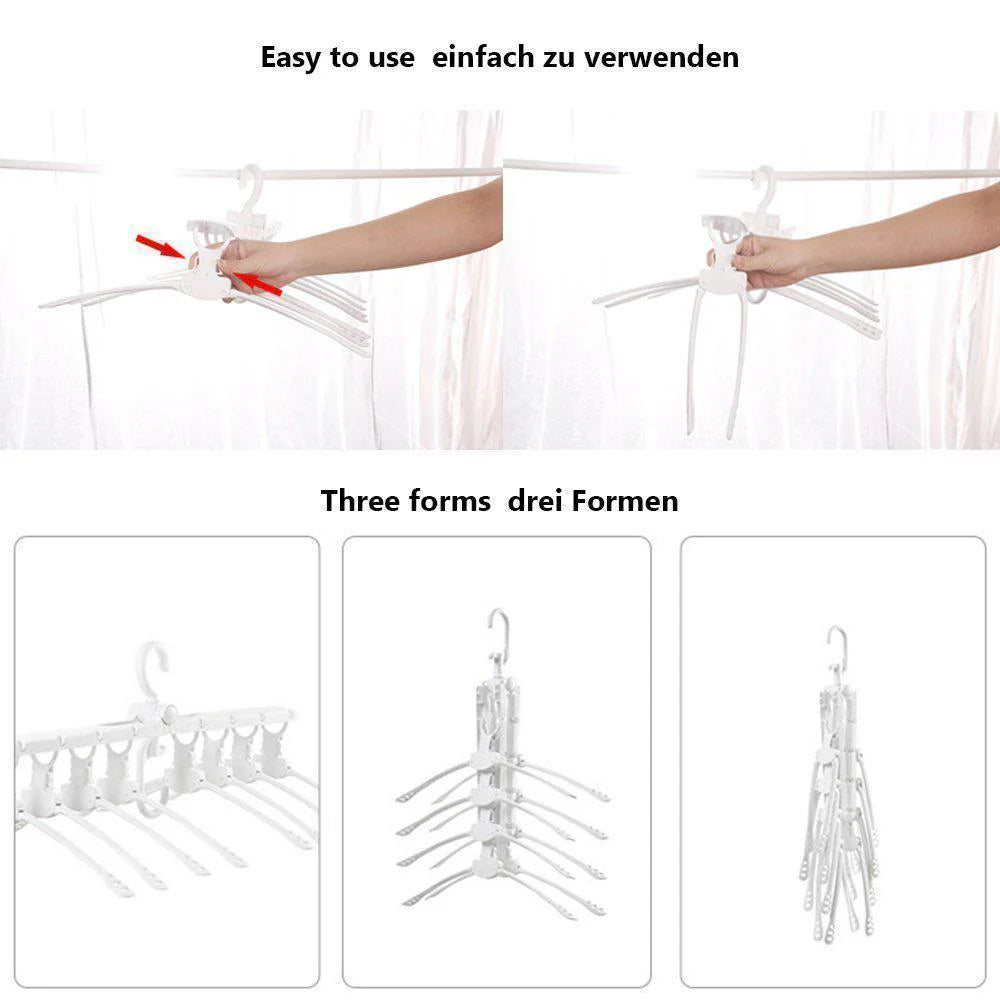 Easy to use einfach zu verwenden

Three forms drei Formen