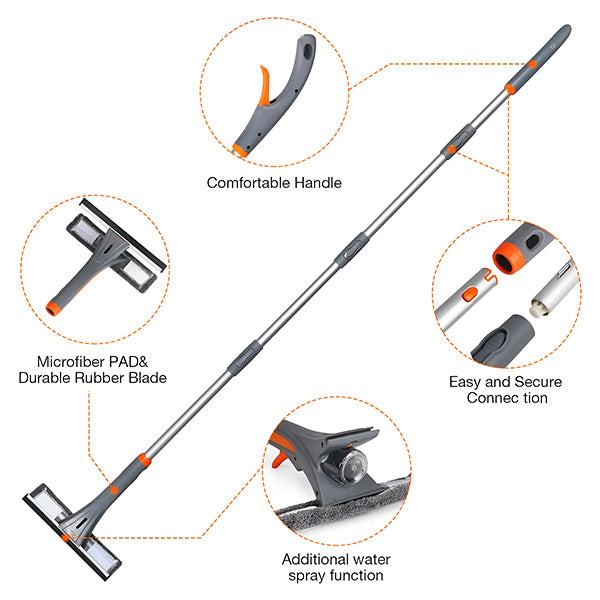 Comfortable Handle

Microfiber PAD&
Durable Rubber Blade

Easy and Secure
Connec tion

Additional water
spray function