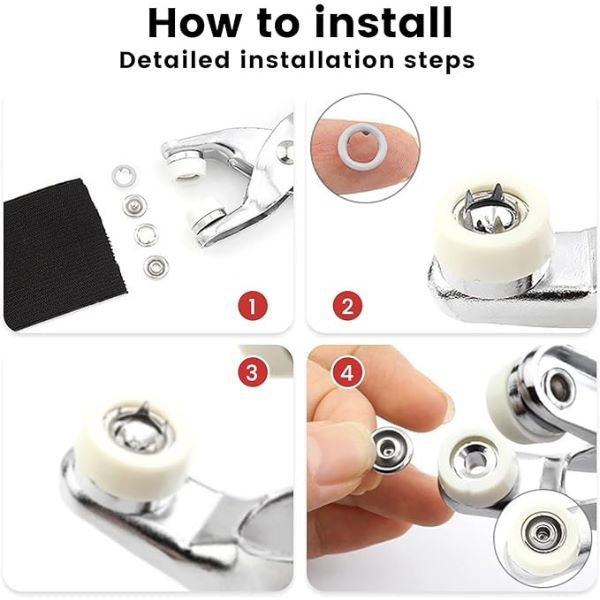 How to install
Detailed installation steps

1

2

3

4